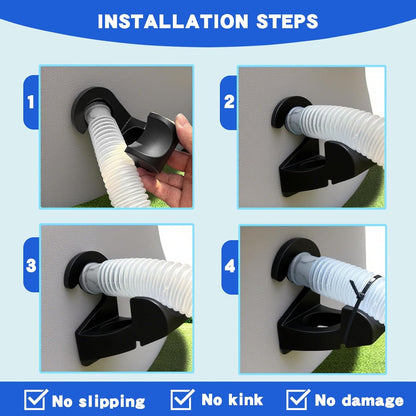 INSTALLATION STEPS

1

2

3

4

No slipping

No kink

No damage