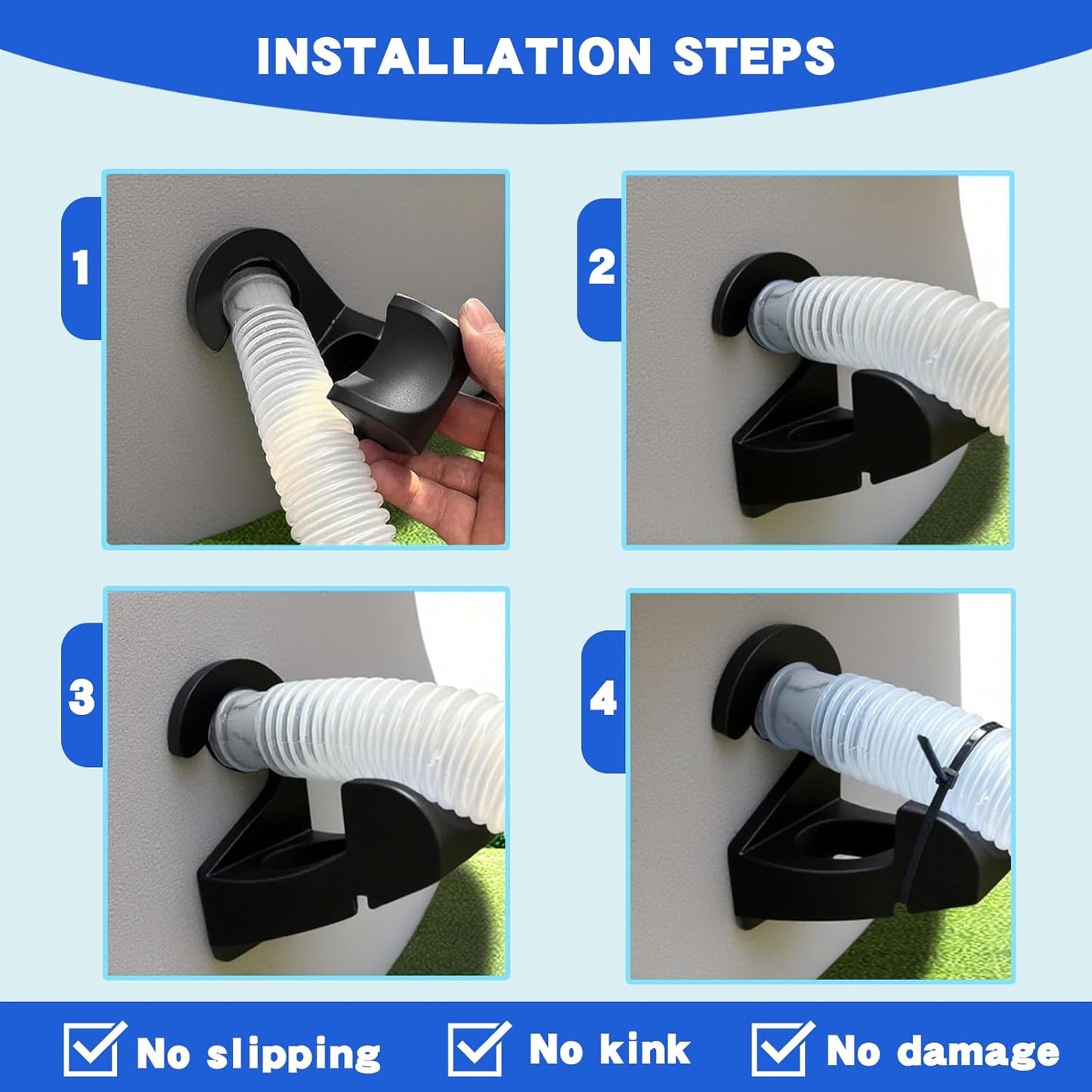 INSTALLATION STEPS

1

2

3

4

No slipping

No kink

No damage