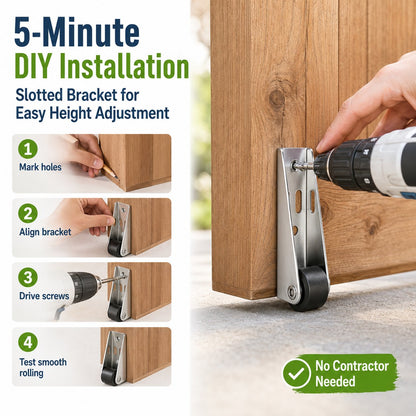 5-Minute
DIY Installation

Slotted Bracket for Easy Height Adjustment

1
Mark holes

2
Align bracket

3
Drive screws

4
Test smooth rolling

No Contractor Needed